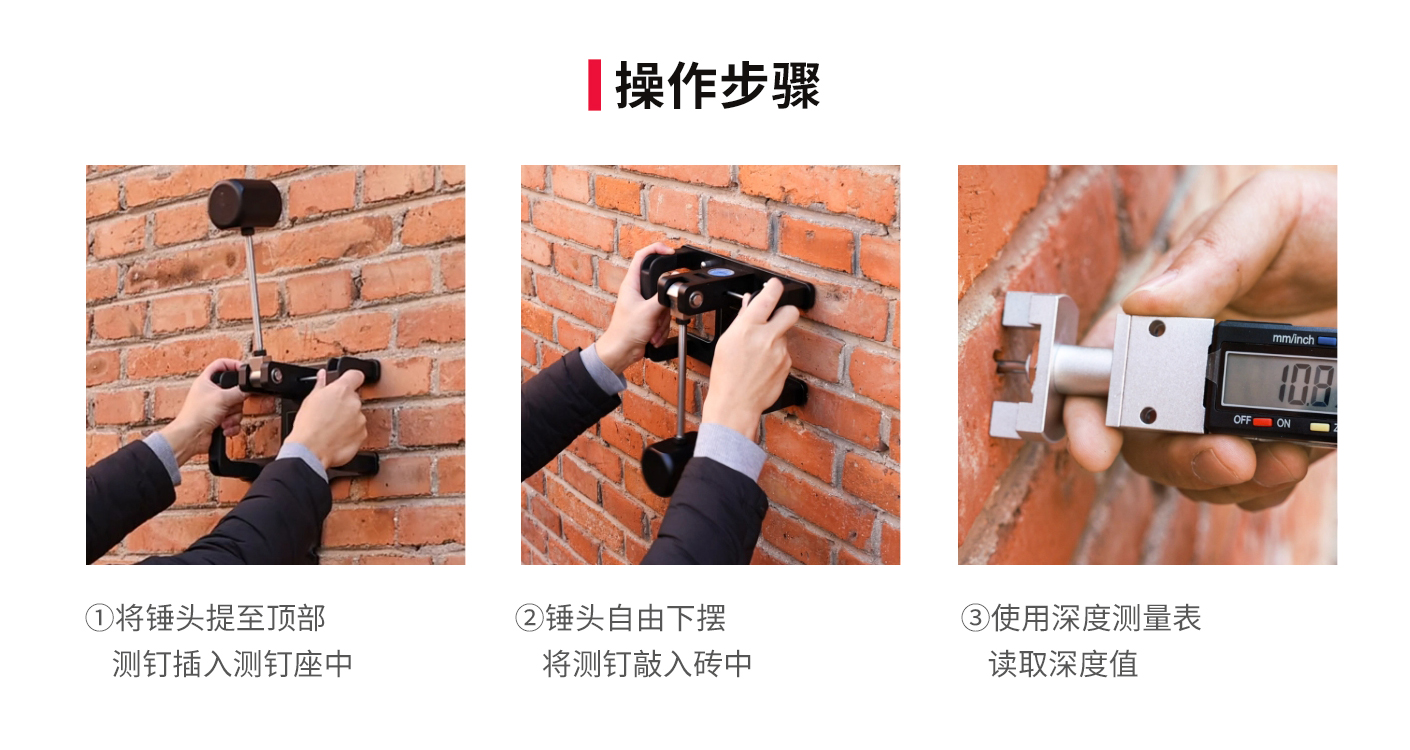 操作步骤

mm/inch

10.8

OFF ON

①将锤头提至顶部
测钉插入测钉座中

②锤头自由下摆
将测钉敲入砖中

③使用深度测量表
读取深度值